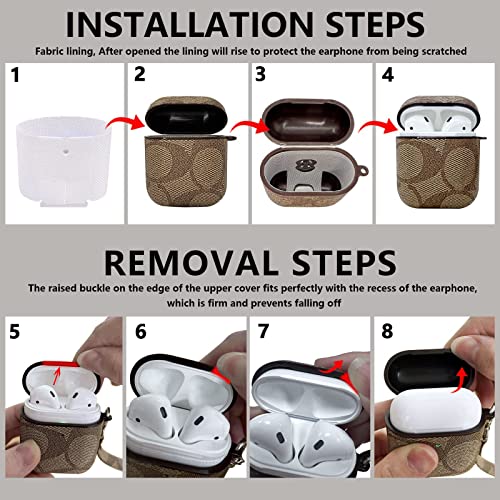 INSTALLATION STEPS

Fabric lining, After opened the lining will rise to protect the earphone from being scratched

1

2

3

4

REMOVAL STEPS

The raised buckle on the edge of the upper cover fits perfectly with the recess of the earphone, which is firm and prevents falling off

5

6

7

8