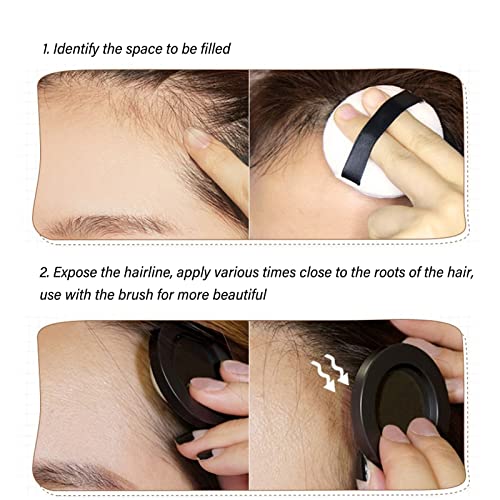 1. Identify the space to be filled

2. Expose the hairline, apply various times close to the roots of the hair, use with the brush for more beautiful