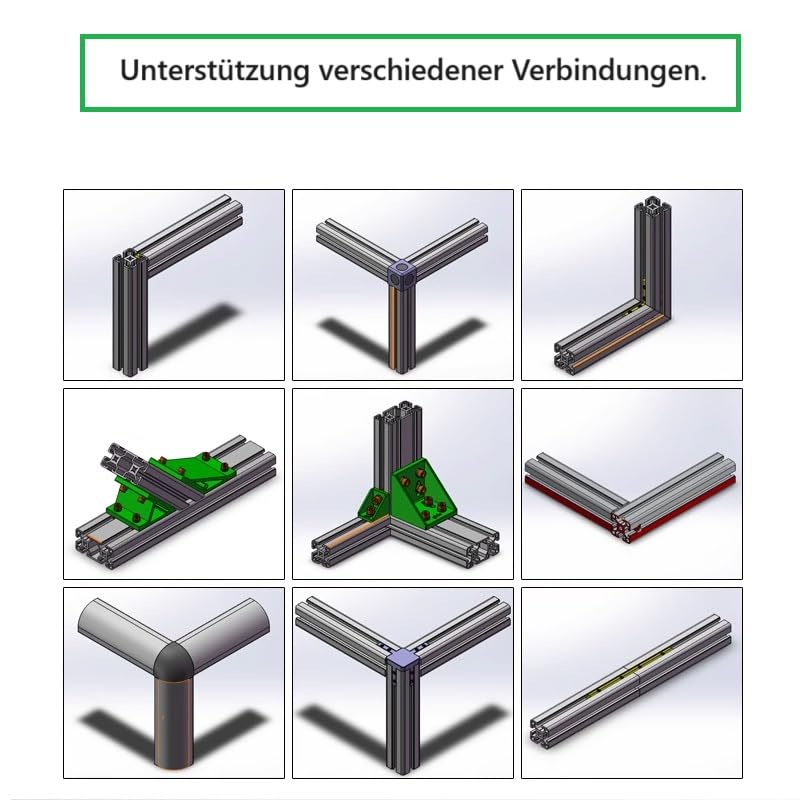 Unterstützung verschiedener Verbindungen.