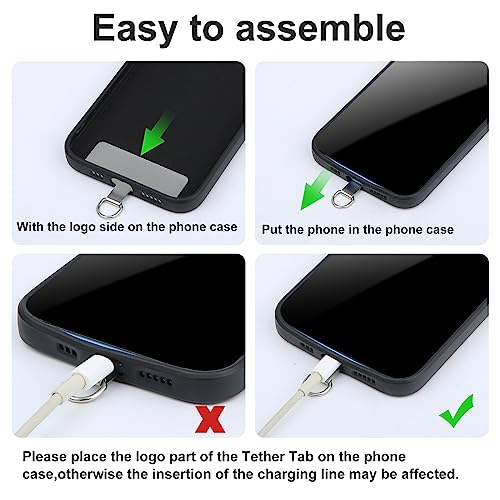 Easy to assemble

With the logo side on the phone case

Put the phone in the phone case

Please place the logo part of the Tether Tab on the phone case,otherwise the insertion of the charging line may be affected.