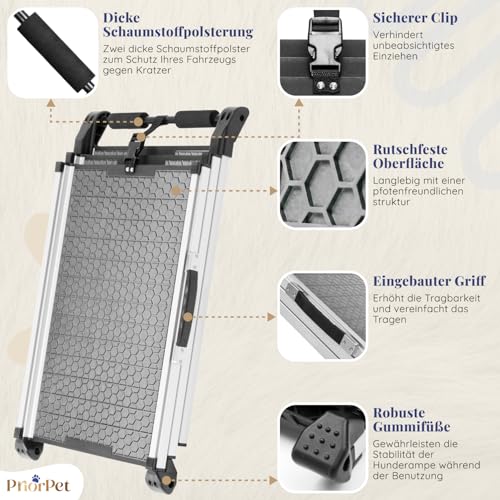 Dicke Schaumstoffpolsterung

Zwei dicke Schaumstoffpolster zum Schutz Ihres Fahrzeugs gegen Kratzer

Sicherer Clip

Verhindert unbeabsichtigtes Einziehen

Rutschfeste Oberfläche

Langlebig mit einer pfotenfreundlichen struktur

Eingebauter Griff

Erhöht die Tragbarkeit und vereinfacht das Tragen

Robuste Gummifüße

Gewährleisten die Stabilität der Hunderampe während der Benutzung

PriorPet