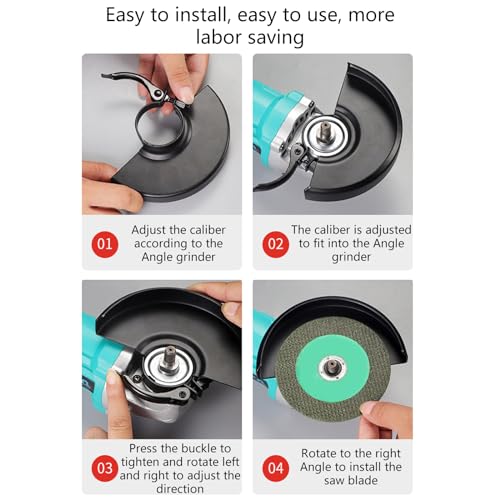 Easy to install, easy to use, more labor saving

01 Adjust the caliber according to the Angle grinder

02 The caliber is adjusted to fit into the Angle grinder

03 Press the buckle to tighten and rotate left and right to adjust the direction

04 Rotate to the right Angle to install the saw blade