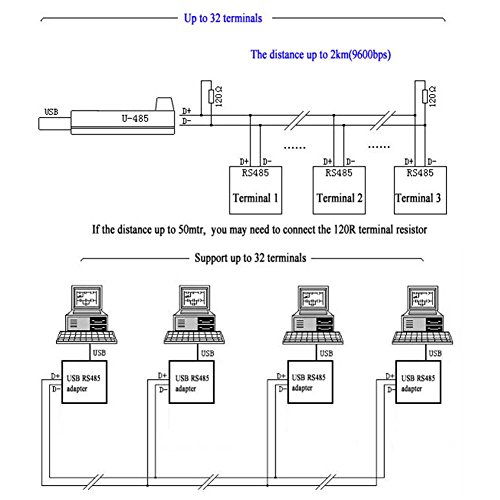 Up to 32 terminals

The distance up to 2km(9600bps)

USB
U-485
D+
D-
120Ω
120Ω
......
......
D+ D-
RS485
Terminal 1
D+ D-
RS485
Terminal 2
D+ D-
RS485
Terminal 3

If the distance up to 50mtr, you may need to connect the 120R terminal resistor

Support up to 32 terminals

USB
D+
D-
USB RS485 adapter

USB
D+
D-
USB RS485 adapter

USB
D+
D-
USB RS485 adapter

USB
D+
D-
USB RS485 adapter