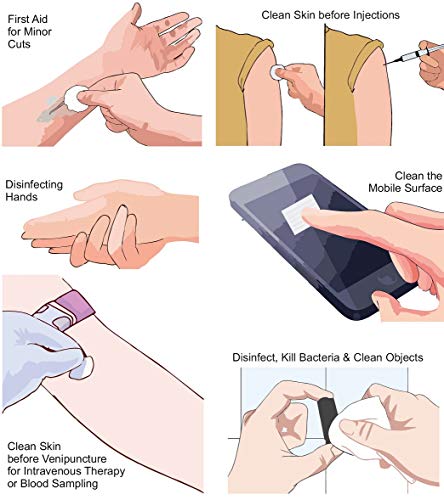 First Aid for Minor Cuts

Clean Skin before Injections

Disinfecting Hands

Clean the Mobile Surface

Disinfect, Kill Bacteria & Clean Objects

Clean Skin before Venipuncture for Intravenous Therapy or Blood Sampling