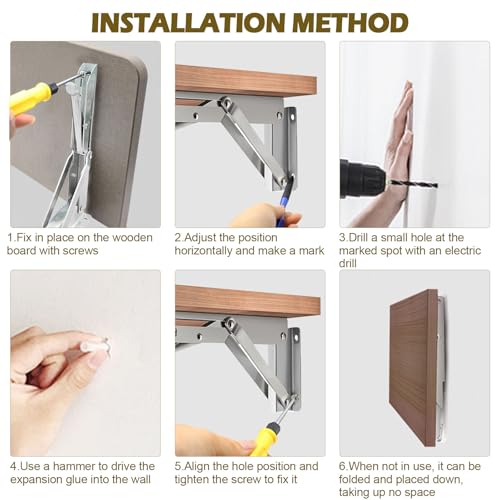 INSTALLATION METHOD

1.Fix in place on the wooden board with screws

2.Adjust the position horizontally and make a mark

3.Drill a small hole at the marked spot with an electric drill

4.Use a hammer to drive the expansion glue into the wall

5.Align the hole position and tighten the screw to fix it

6.When not in use, it can be folded and placed down, taking up no space