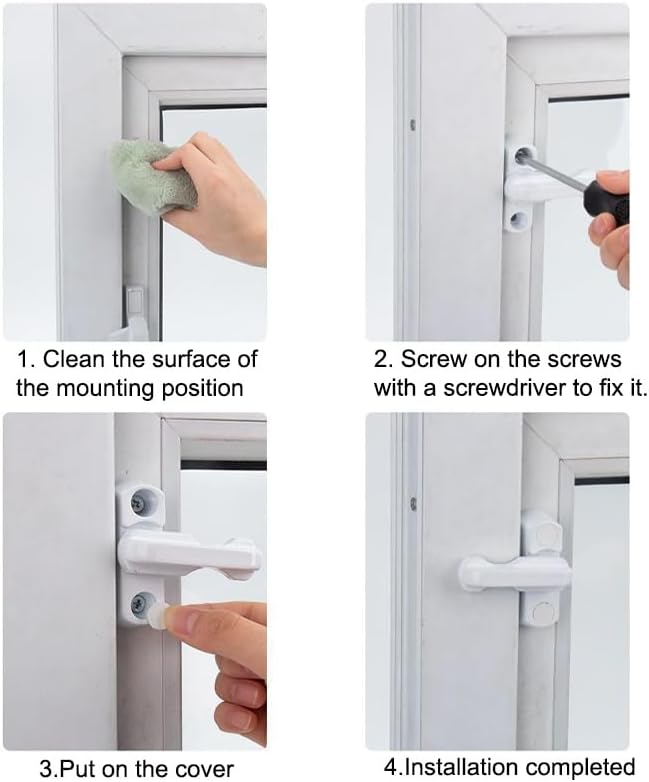 1. Clean the surface of the mounting position

2. Screw on the screws with a screwdriver to fix it.

3.Put on the cover

4.Installation completed