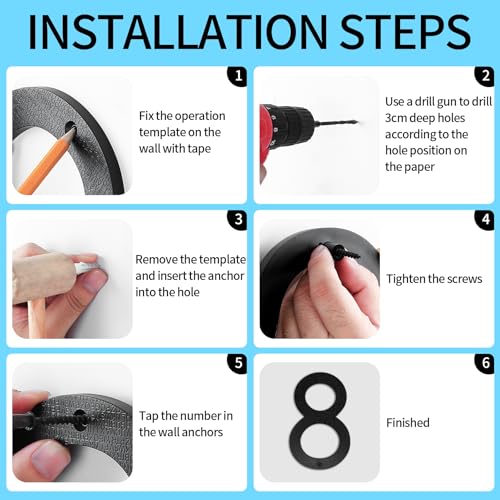 INSTALLATION STEPS

1

Fix the operation template on the wall with tape

2

Use a drill gun to drill 3cm deep holes according to the hole position on the paper

3

Remove the template and insert the anchor into the hole

4

Tighten the screws

5

Tap the number in the wall anchors

6

8

Finished