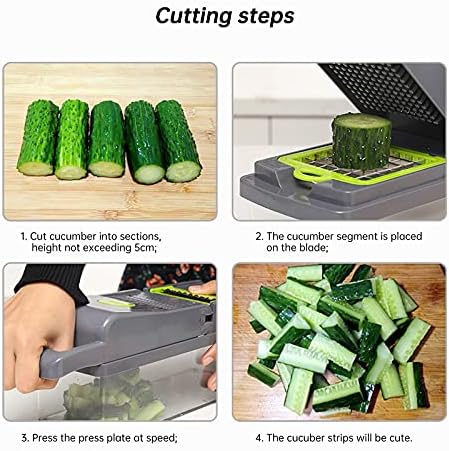 Cutting steps

1. Cut cucumber into sections, height not exceeding 5cm;

2. The cucumber segment is placed on the blade;

3. Press the press plate at speed;

4. The cucuber strips will be cute.