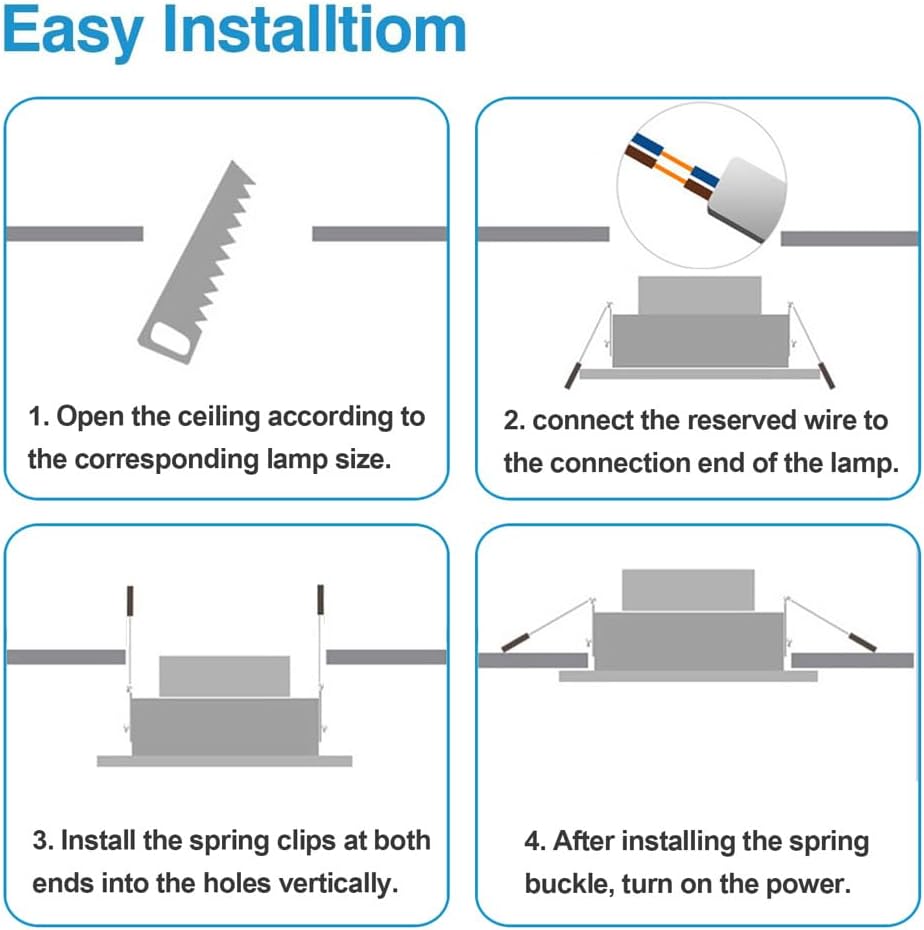 Easy Installtiom

1. Open the ceiling according to the corresponding lamp size.

2. connect the reserved wire to the connection end of the lamp.

3. Install the spring clips at both ends into the holes vertically.

4. After installing the spring buckle, turn on the power.