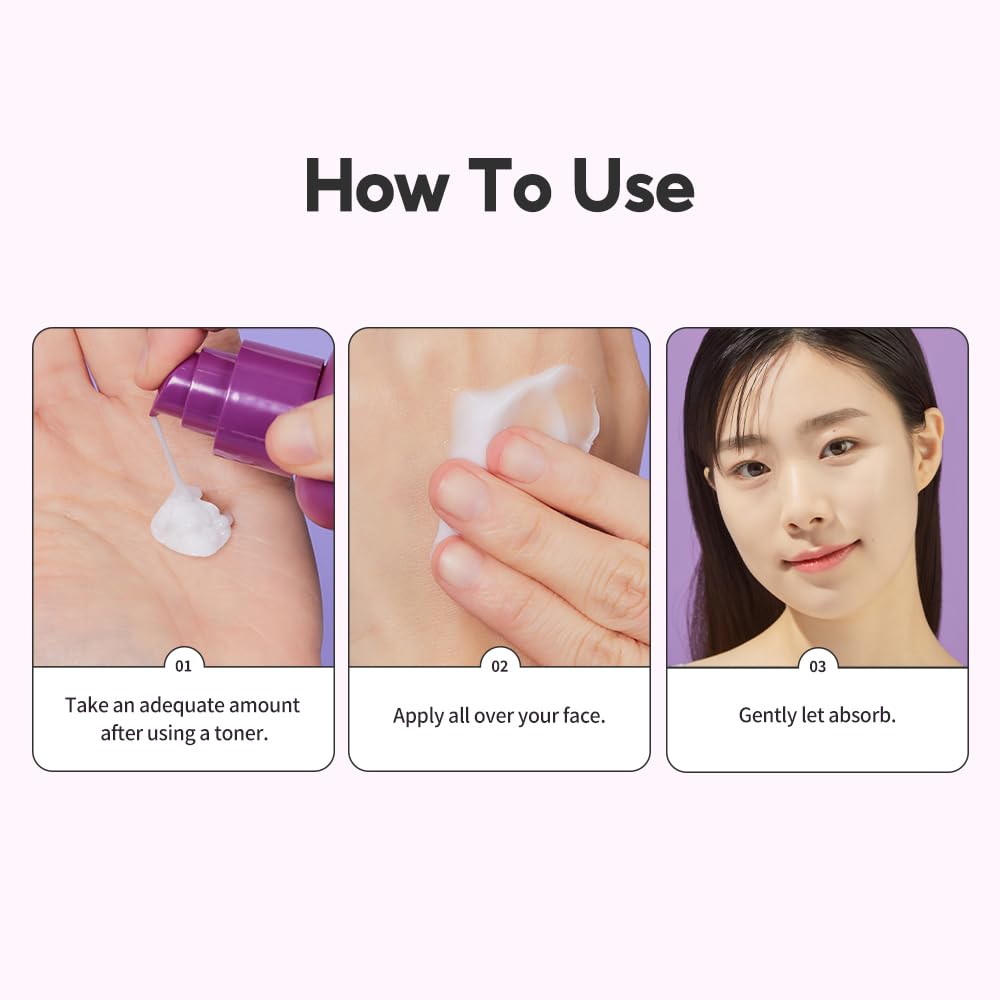 How To Use

01

Take an adequate amount after using a toner.

02

Apply all over your face.

03

Gently let absorb.