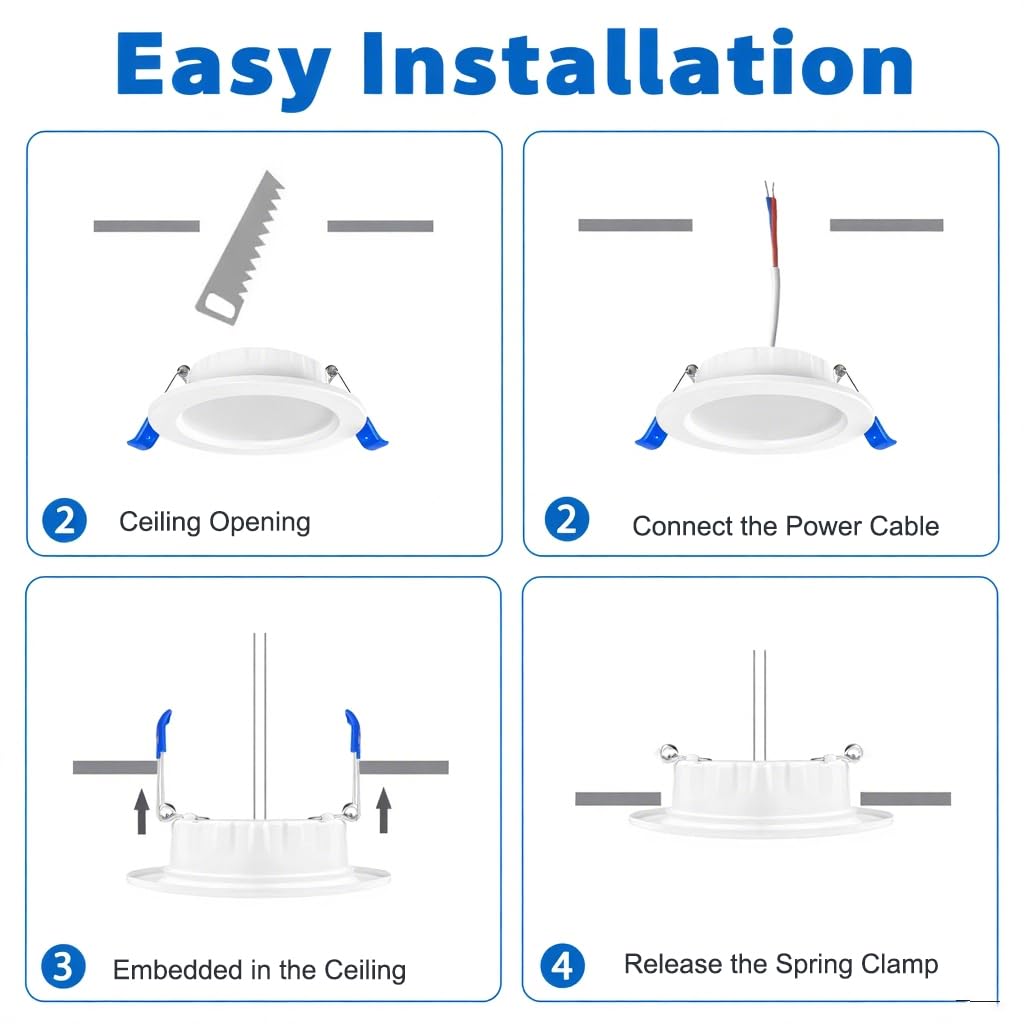 Easy Installation

2 Ceiling Opening

2 Connect the Power Cable

3 Embedded in the Ceiling

4 Release the Spring Clamp