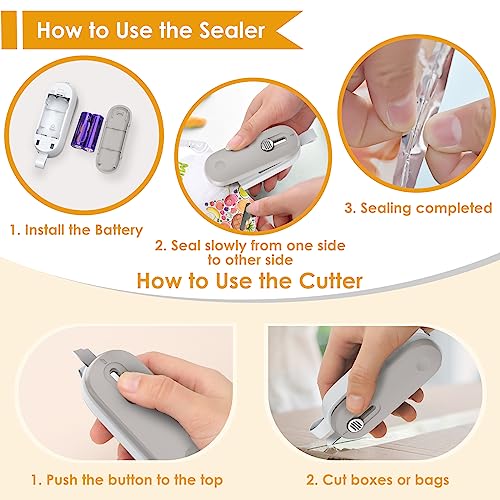 How to Use the Sealer

1. Install the Battery

2. Seal slowly from one side to other side

3. Sealing completed

How to Use the Cutter

1. Push the button to the top

2. Cut boxes or bags