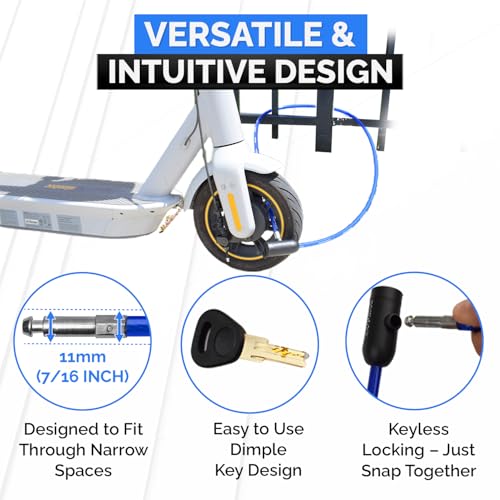 VERSATILE &
INTUITIVE DESIGN

11mm
(7/16 INCH)

Designed to Fit Through Narrow Spaces

Easy to Use Dimple Key Design

Keyless Locking – Just Snap Together