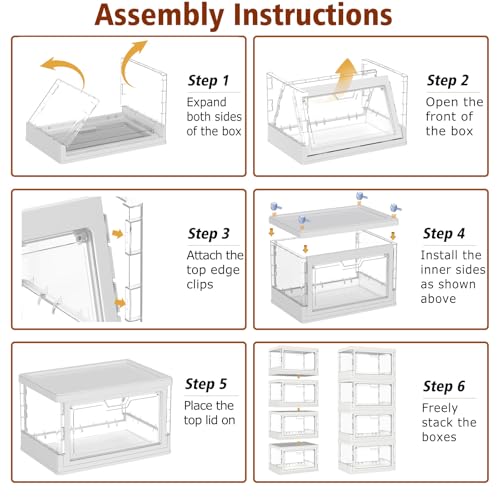 Assembly Instructions

Step 1
Expand both sides of the box

Step 2
Open the front of the box

Step 3
Attach the top edge clips

Step 4
Install the inner sides as shown above

Step 5
Place the top lid on

Step 6
Freely stack the boxes