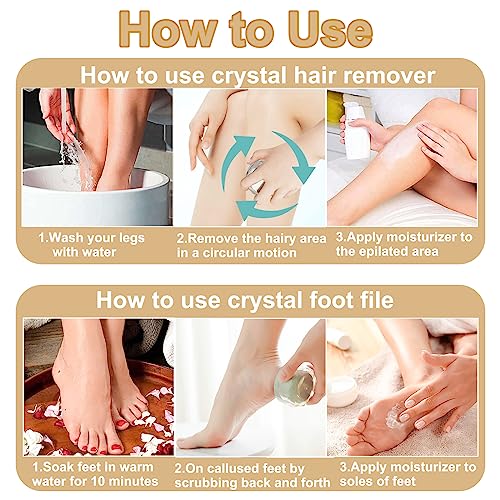 How to Use

How to use crystal hair remover

1.Wash your legs with water

2.Remove the hairy area in a circular motion

3.Apply moisturizer to the epilated area

How to use crystal foot file

1.Soak feet in warm water for 10 minutes

2.On callused feet by scrubbing back and forth

3.Apply moisturizer to soles of feet