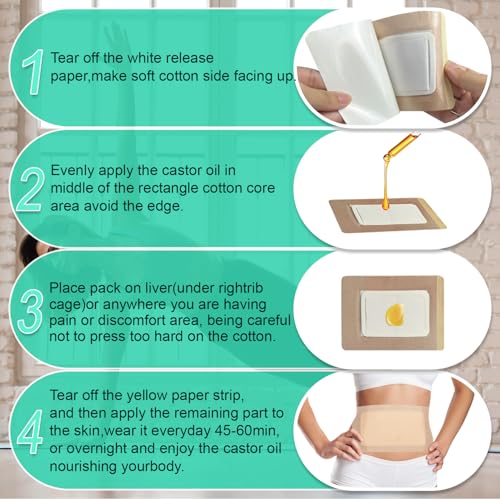 1 Tear off the white release paper,make soft cotton side facing up.

2 Evenly apply the castor oil in middle of the rectangle cotton core area avoid the edge.

3 Place pack on liver(under rightrib cage)or anywhere you are having pain or discomfort area, being careful not to press too hard on the cotton.

4 Tear off the yellow paper strip, and then apply the remaining part to the skin,wear it everyday 45-60min, or overnight and enjoy the castor oil nourishing yourbody.