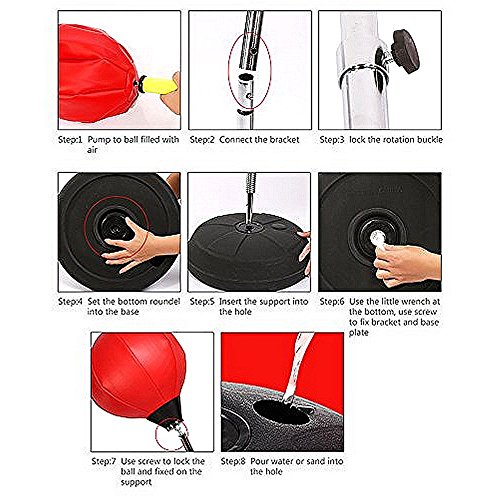 Step:1 Pump to ball filled with air

Step:2 Connect the bracket

Step:3 lock the rotation buckle

Step:4 Set the bottom roundel into the base

Step:5 Insert the support into the hole

Step:6 Use the little wrench at the bottom, use screw to fix bracket and base plate

Step:7 Use screw to lock the ball and fixed on the support

Step:8 Pour water or sand into the hole