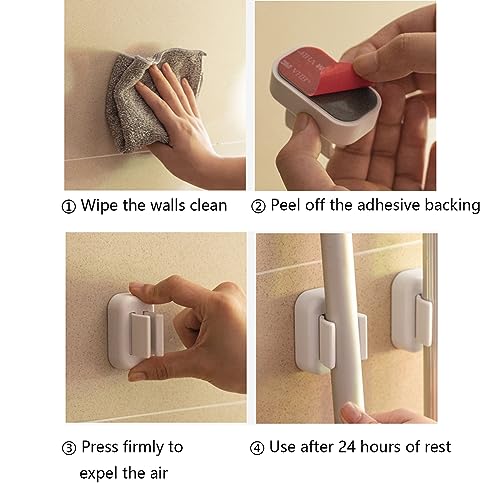 ① Wipe the walls clean

② Peel off the adhesive backing

③ Press firmly to expel the air

④ Use after 24 hours of rest