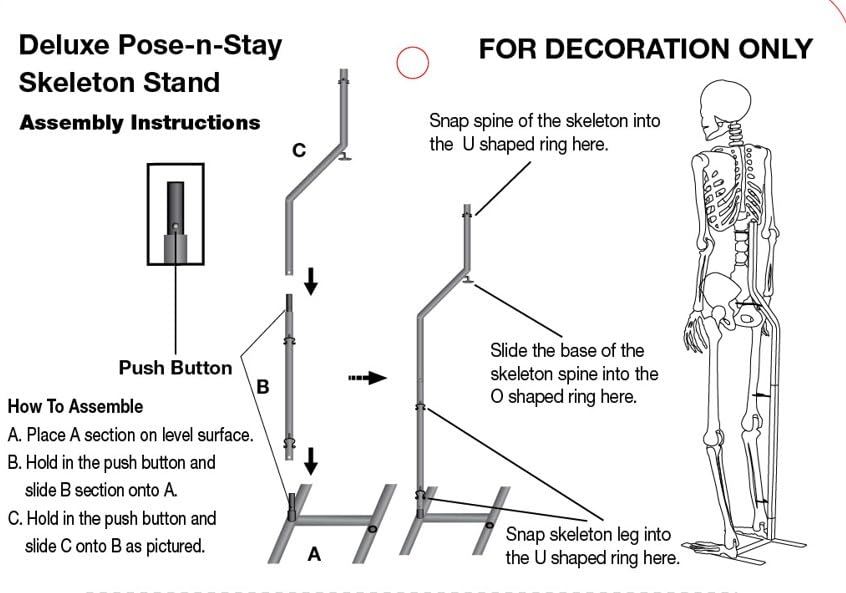 Deluxe Pose-n-Stay Skeleton Stand

Assembly Instructions

FOR DECORATION ONLY

C

Snap spine of the skeleton into the U shaped ring here.

Push Button

B

Slide the base of the skeleton spine into the O shaped ring here.

How To Assemble
A. Place A section on level surface.
B. Hold in the push button and slide B section onto A.
C. Hold in the push button and slide C onto B as pictured.

A

Snap skeleton leg into the U shaped ring here.