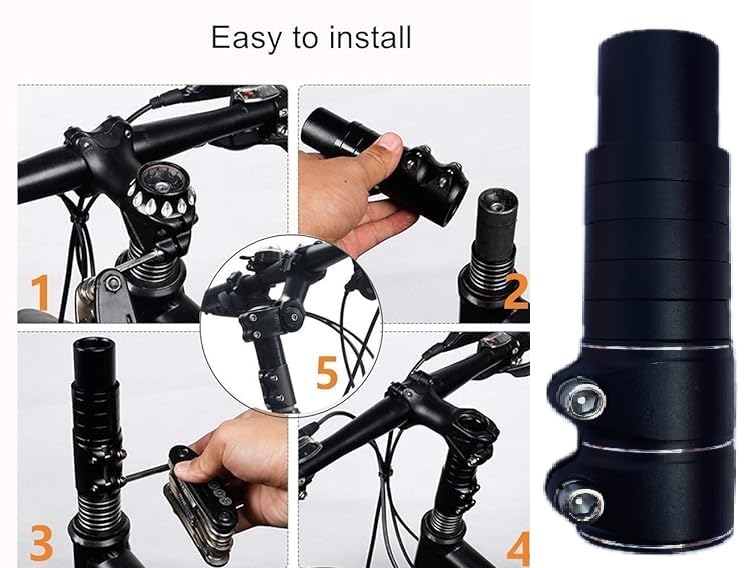 Easy to install

1

2

5

3

4