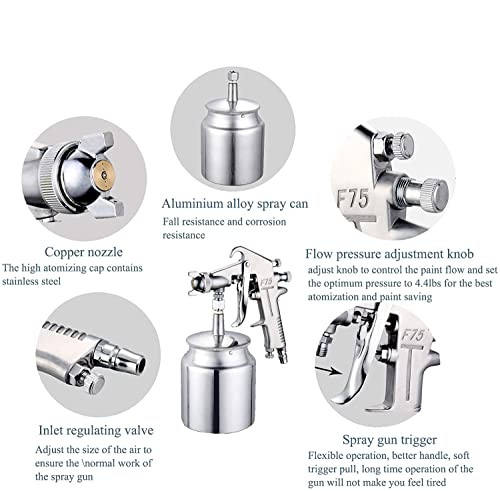 Aluminium alloy spray can
Fall resistance and corrosion resistance

F75

Copper nozzle
The high atomizing cap contains stainless steel

Flow pressure adjustment knob
adjust knob to control the paint flow and set the optimum pressure to 4.4lbs for the best atomization and paint saving

F75

F75

Inlet regulating valve
Adjust the size of the air to ensure the \normal work of the spray gun

Spray gun trigger
Flexible operation, better handle, soft trigger pull, long time operation of the gun will not make you feel tired