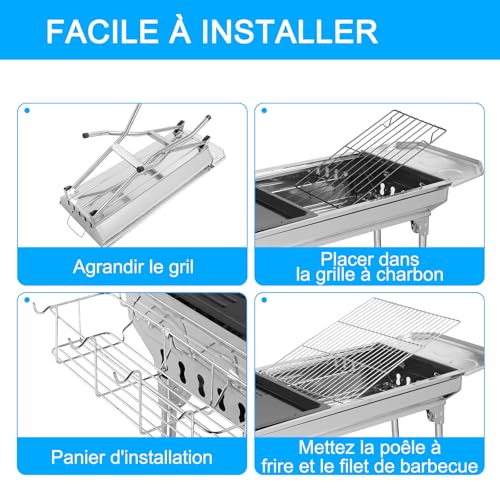 FACILE À INSTALLER

Agrandir le gril

Placer dans la grille à charbon

Panier d'installation

Mettez la poêle à frire et le filet de barbecue