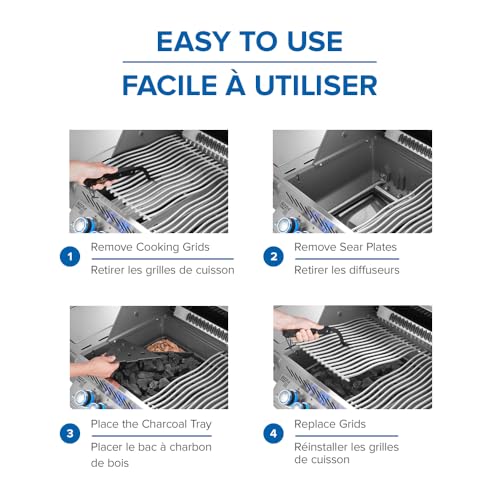 EASY TO USE

FACILE À UTILISER

1
Remove Cooking Grids
Retirer les grilles de cuisson

2
Remove Sear Plates
Retirer les diffuseurs

3
Place the Charcoal Tray
Placer le bac à charbon de bois

4
Replace Grids
Réinstaller les grilles de cuisson