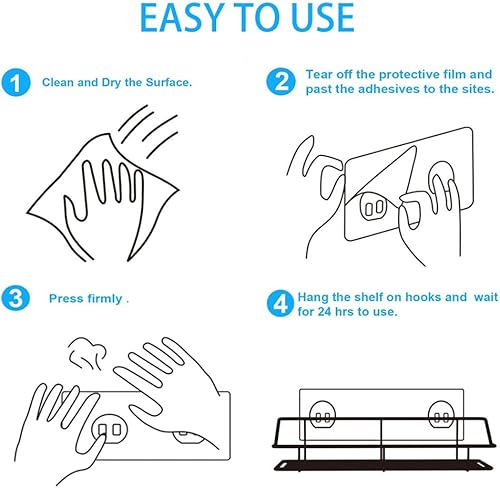 EASY TO USE

1 Clean and Dry the Surface.

2 Tear off the protective film and past the adhesives to the sites.

3 Press firmly .

4 Hang the shelf on hooks and wait for 24 hrs to use.