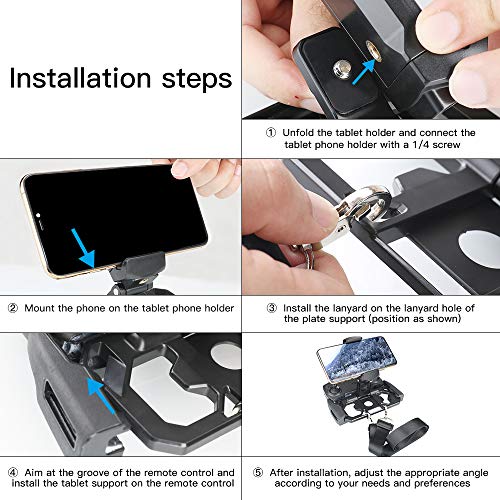 Installation steps

① Unfold the tablet holder and connect the tablet phone holder with a 1/4 screw

② Mount the phone on the tablet phone holder

③ Install the lanyard on the lanyard hole of the plate support (position as shown)

④ Aim at the groove of the remote control and install the tablet support on the remote control

⑤ After installation, adjust the appropriate angle according to your needs and preferences