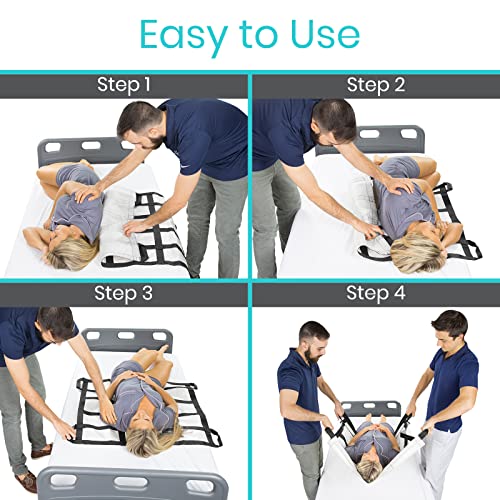 Easy to Use

Step 1

Step 2

Step 3

Step 4