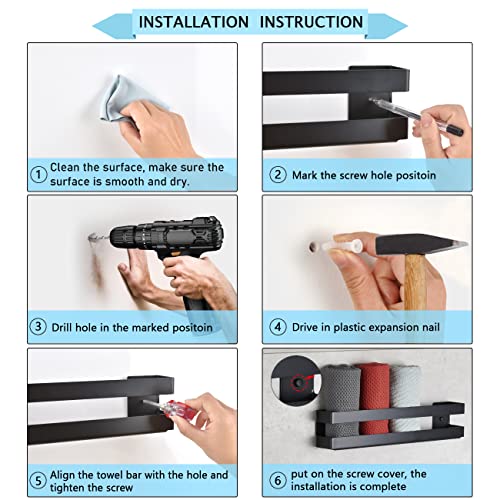 INSTALLATION INSTRUCTION

① Clean the surface, make sure the surface is smooth and dry.

② Mark the screw hole positoin

③ Drill hole in the marked positoin

④ Drive in plastic expansion nail

⑤ Align the towel bar with the hole and tighten the screw

⑥ put on the screw cover, the installation is complete