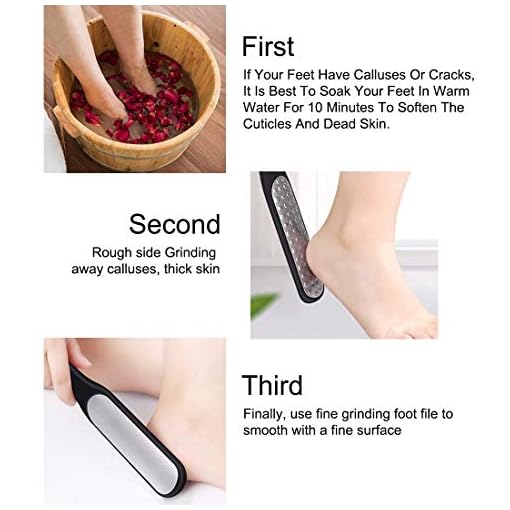 First

If Your Feet Have Calluses Or Cracks, It Is Best To Soak Your Feet In Warm Water For 10 Minutes To Soften The Cuticles And Dead Skin.

Second

Rough side Grinding away calluses, thick skin

Third

Finally, use fine grinding foot file to smooth with a fine surface