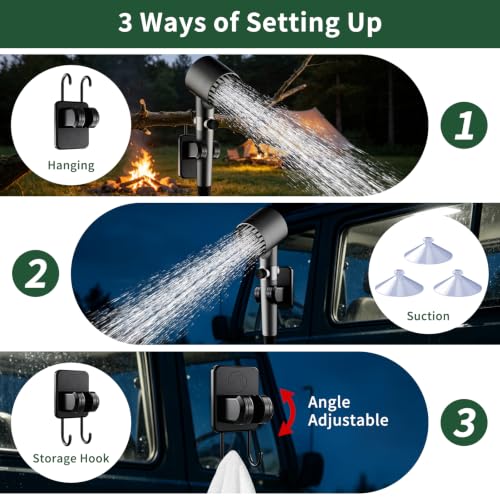 3 Ways of Setting Up

Hanging

1

2

Suction

Storage Hook

Angle Adjustable

3