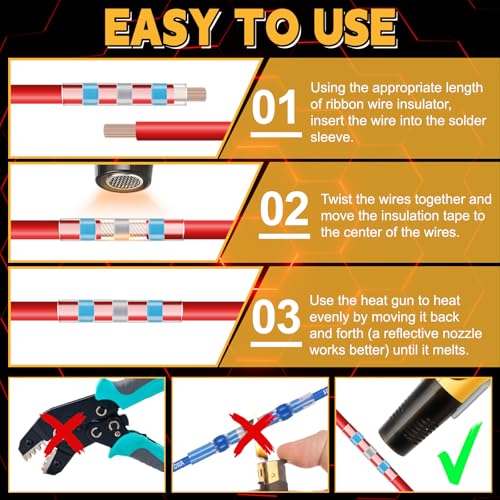 EASY TO USE

01

Using the appropriate length of ribbon wire insulator, insert the wire into the solder sleeve.

02

Twist the wires together and move the insulation tape to the center of the wires.

03

Use the heat gun to heat evenly by moving it back and forth (a reflective nozzle works better) until it melts.