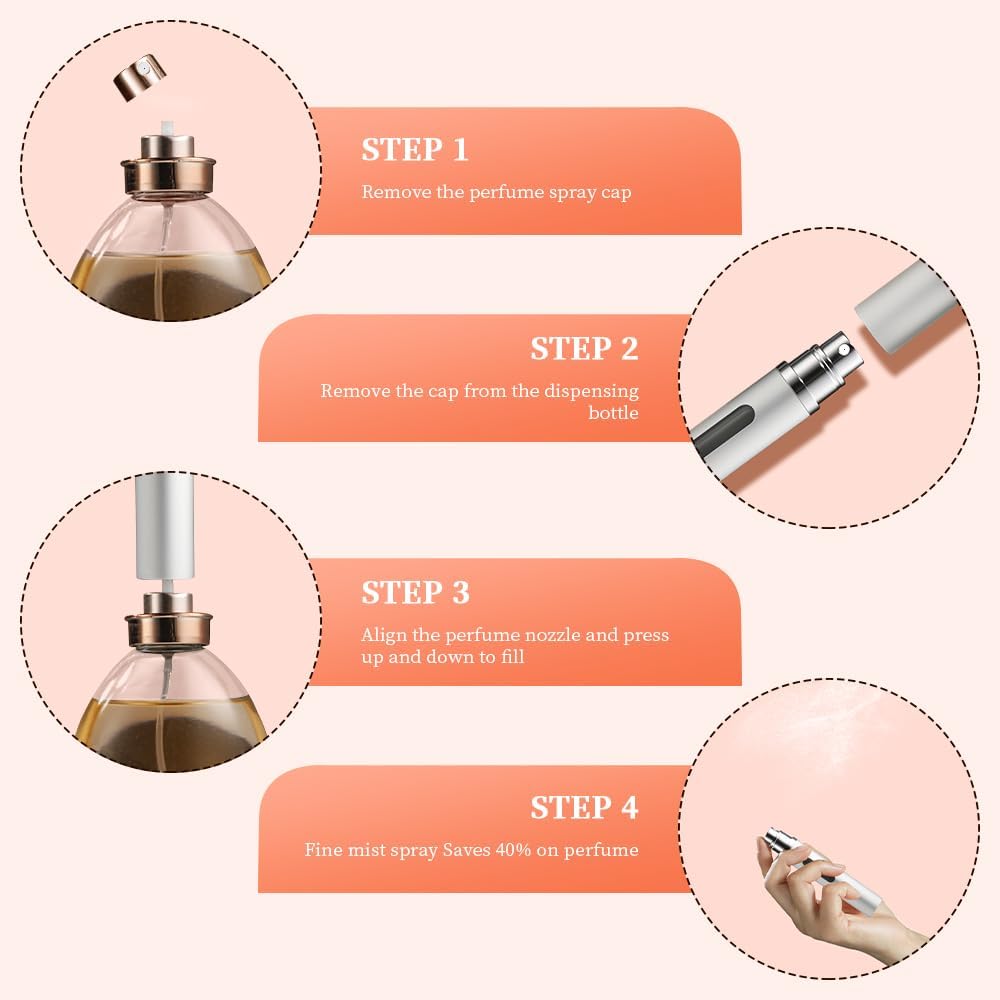 STEP 1

Remove the perfume spray cap

STEP 2

Remove the cap from the dispensing bottle

STEP 3

Align the perfume nozzle and press up and down to fill

STEP 4

Fine mist spray Saves 40% on perfume