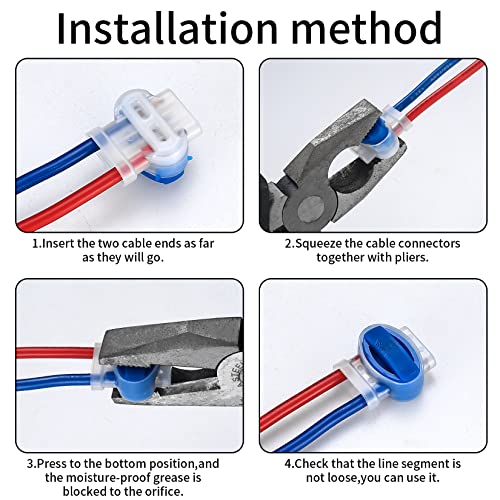 Installation method

1.Insert the two cable ends as far as they will go.

2.Squeeze the cable connectors together with pliers.

3.Press to the bottom position,and the moisture-proof grease is blocked to the orifice.

4.Check that the line segment is not loose,you can use it.