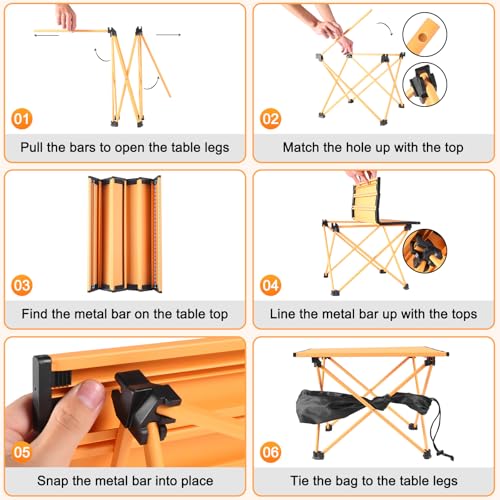 01

Pull the bars to open the table legs

02

Match the hole up with the top

03

Find the metal bar on the table top

04

Line the metal bar up with the tops

05

Snap the metal bar into place

06

Tie the bag to the table legs