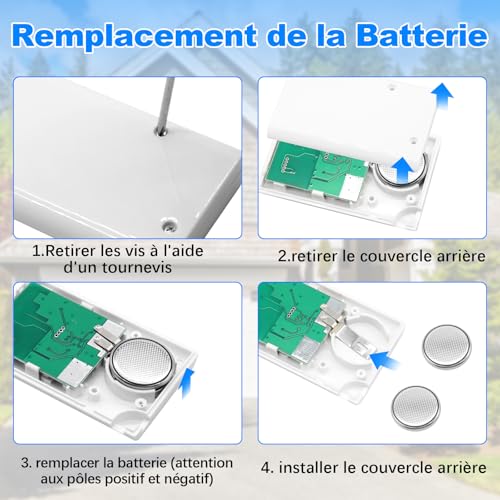 Remplacement de la Batterie

1.Retirer les vis à l'aide d'un tournevis

2.retirer le couvercle arrière

3. remplacer la batterie (attention aux pôles positif et négatif)

4. installer le couvercle arrière