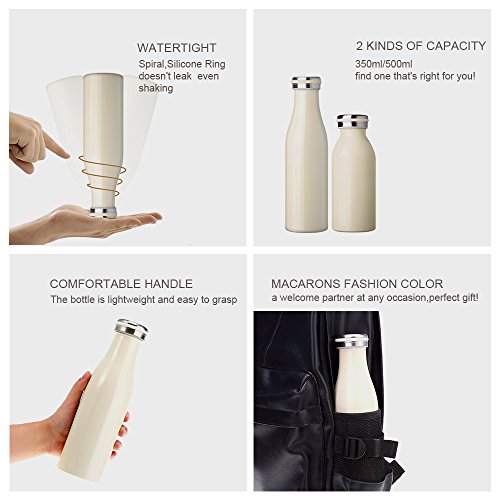 WATERTIGHT
Spiral,Silicone Ring doesn't leak even shaking

2 KINDS OF CAPACITY
350ml/500ml
find one that's right for you!

COMFORTABLE HANDLE
The bottle is lightweight and easy to grasp

MACARONS FASHION COLOR
a welcome partner at any occasion,perfect gift!