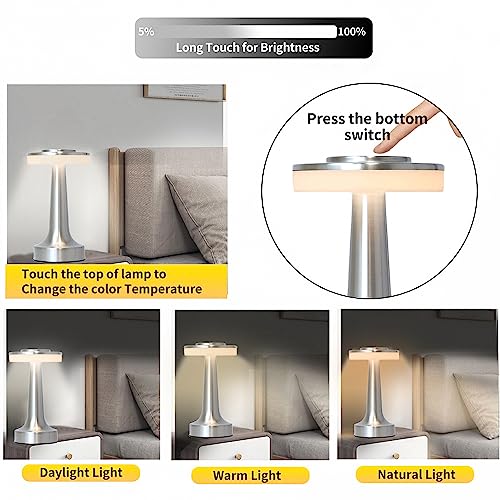 5%
100%
Long Touch for Brightness

Touch the top of lamp to Change the color Temperature

Press the bottom switch

Daylight Light

Warm Light

Natural Light