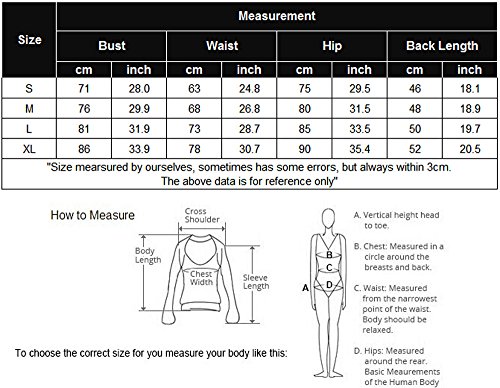 | Size | Measurement | | | | | | | |
|---|---|---|---|---|---|---|---|---|
| | Bust | | Waist | | Hip | | Back Length | |
| | cm | inch | cm | inch | cm | inch | cm | inch |
| S | 71 | 28.0 | 63 | 24.8 | 75 | 29.5 | 46 | 18.1 |
| M | 76 | 29.9 | 68 | 26.8 | 80 | 31.5 | 48 | 18.9 |
| L | 81 | 31.9 | 73 | 28.7 | 85 | 33.5 | 50 | 19.7 |
| XL | 86 | 33.9 | 78 | 30.7 | 90 | 35.4 | 52 | 20.5 |

"Size mearsured by ourselves, sometimes has some errors, but always within 3cm. The above data is for reference only"

How to Measure

Cross Shoulder

Body Length

Chest Width

Sleeve Length

To choose the correct size for you measure your body like this:

A B C D

A. Vertical height head to toe.

B. Chest: Measured in a circle around the breasts and back.

C. Waist: Measured from the narrowest point of the waist. Body shoould be relaxed.

D. Hips: Measured around the rear. Basic Meaurements of the Human Body