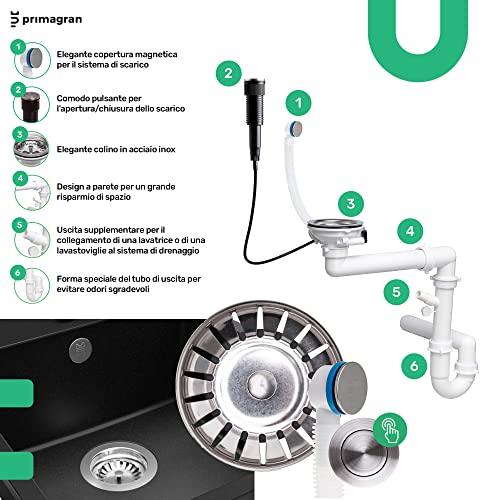 primagran

1 Elegante copertura magnetica per il sistema di scarico

2 Comodo pulsante per l'apertura/chiusura dello scarico

3 Elegante colino in acciaio inox

4 Design a parete per un grande risparmio di spazio

5 Uscita supplementare per il collegamento di una lavatrice o di una lavastoviglie al sistema di drenaggio

6 Forma speciale del tubo di uscita per evitare odori sgradevoli

2

1

3

4

5

6