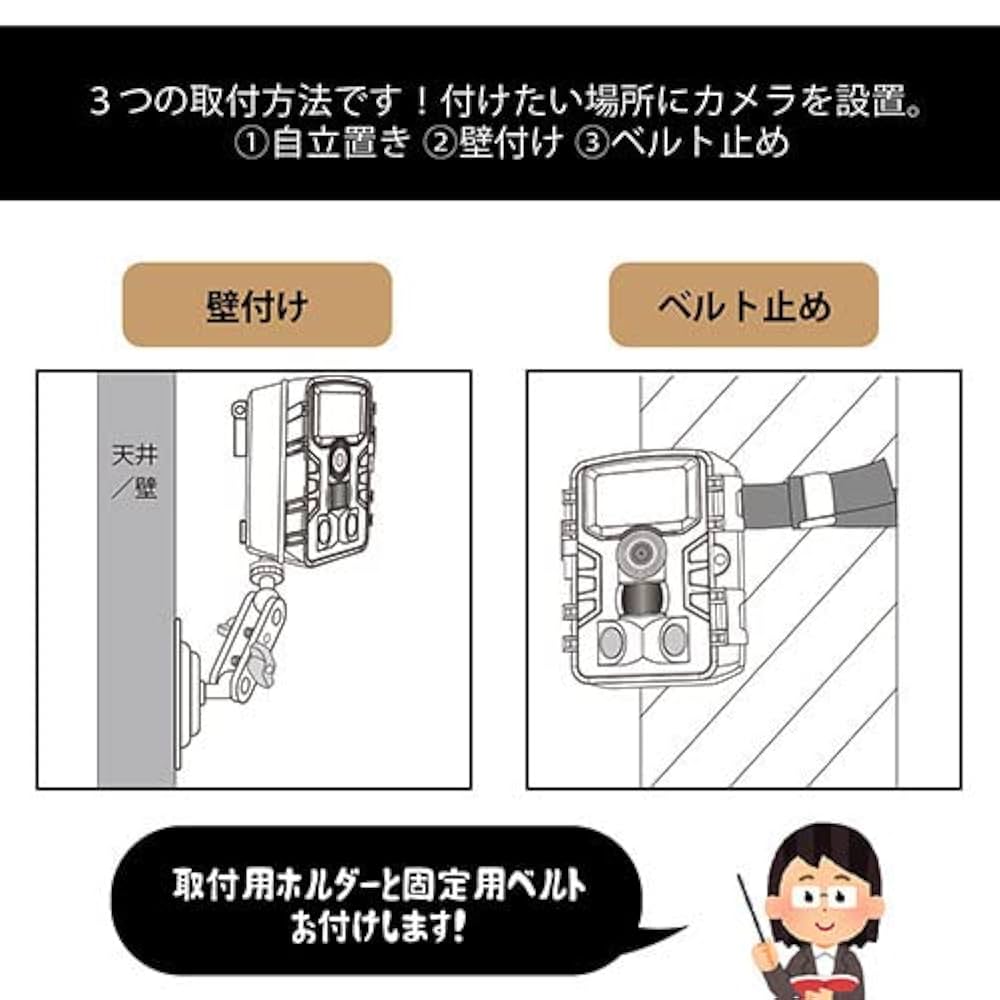 ３つの取付方法です！付けたい場所にカメラを設置。
①自立置き ②壁付け ③ベルト止め

壁付け

天井／壁

ベルト止め

取付用ホルダーと固定用ベルト
お付けします!