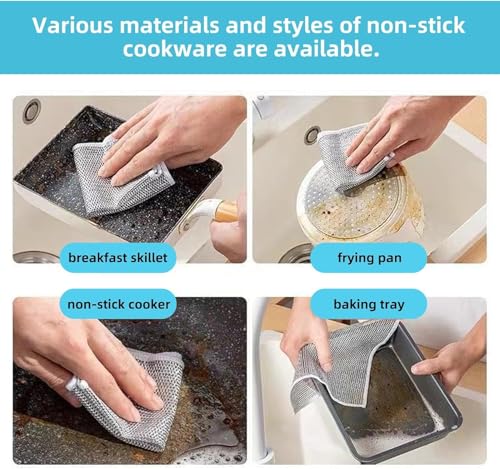 Various materials and styles of non-stick cookware are available.

breakfast skillet

frying pan

non-stick cooker

baking tray