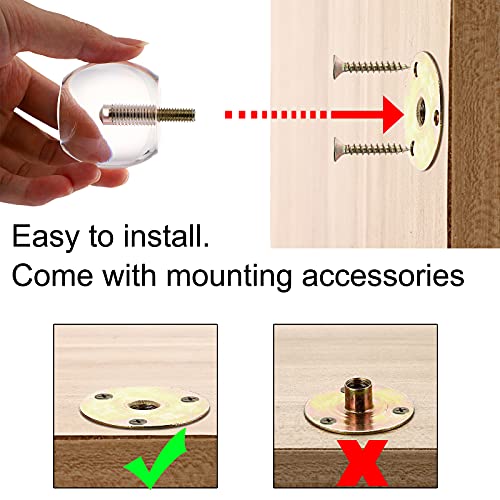 Easy to install.
Come with mounting accessories