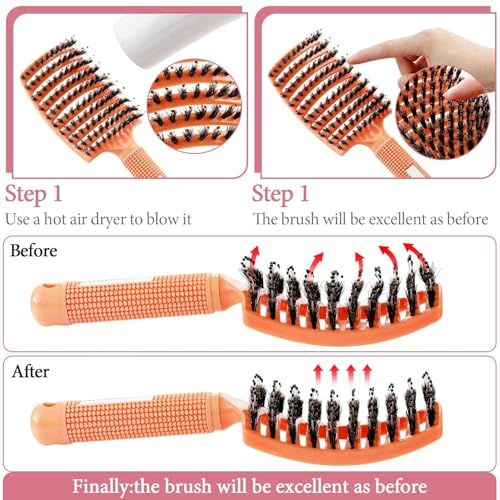 Step 1
Use a hot air dryer to blow it

Step 1
The brush will be excellent as before

Before

After

Finally:the brush will be excellent as before