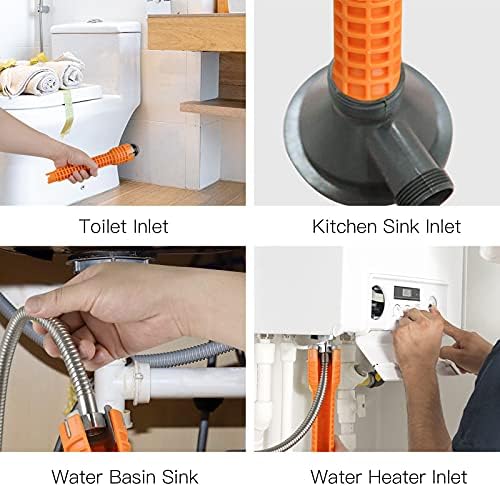 Toilet Inlet

Kitchen Sink Inlet

Water Basin Sink

Water Heater Inlet