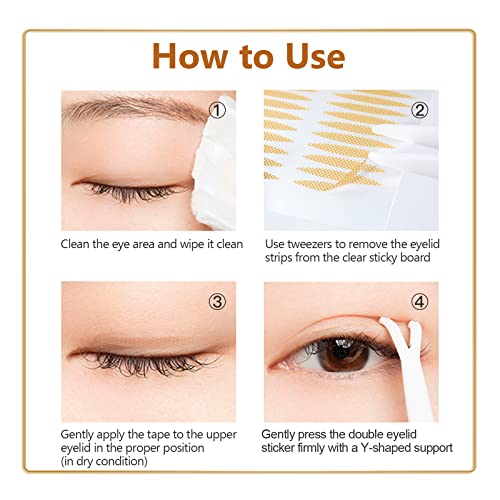 How to Use

①

Clean the eye area and wipe it clean

②

Use tweezers to remove the eyelid strips from the clear sticky board

③

Gently apply the tape to the upper eyelid in the proper position (in dry condition)

④

Gently press the double eyelid sticker firmly with a Y-shaped support