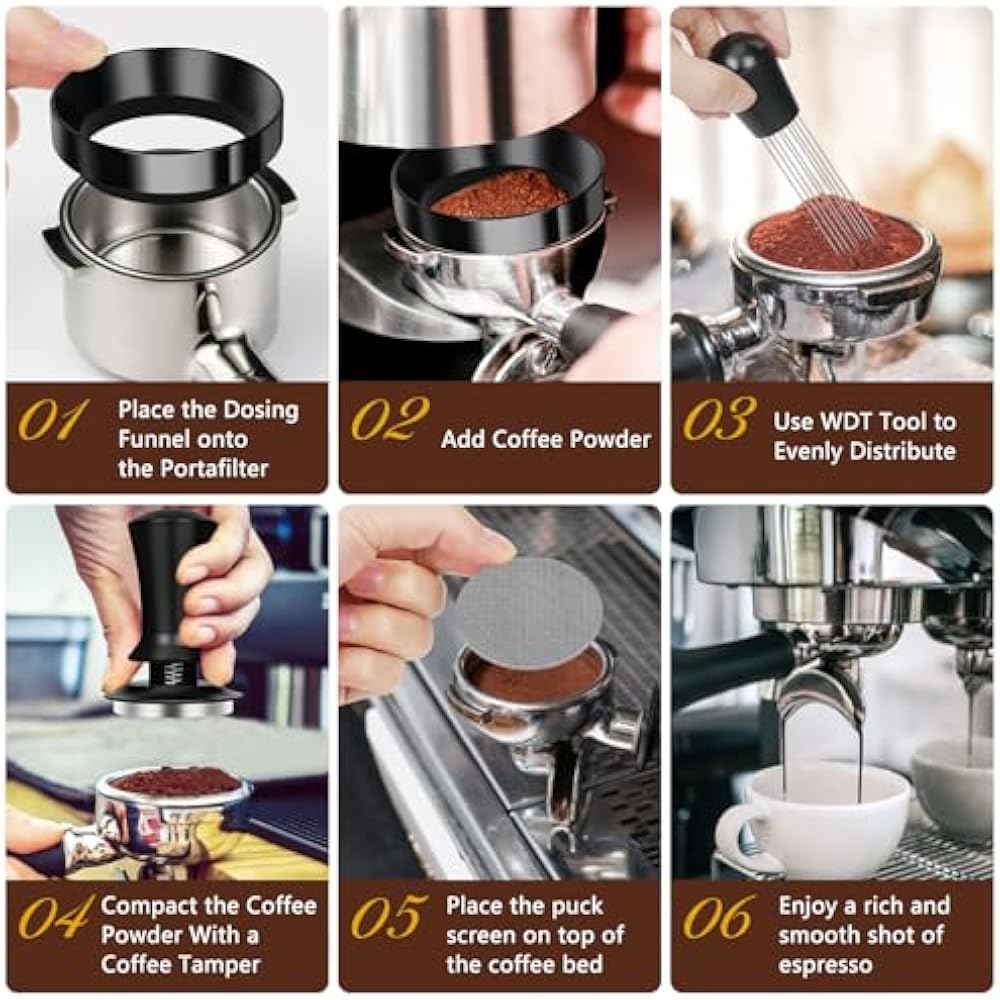 01 Place the Dosing Funnel onto the Portafilter

02 Add Coffee Powder

03 Use WDT Tool to Evenly Distribute

04 Compact the Coffee Powder With a Coffee Tamper

05 Place the puck screen on top of the coffee bed

06 Enjoy a rich and smooth shot of espresso