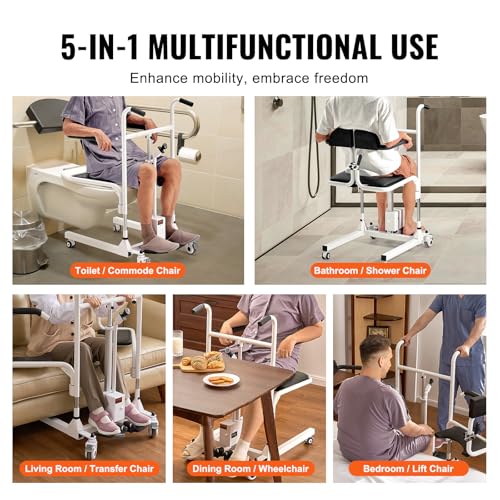 5-IN-1 MULTIFUNCTIONAL USE

Enhance mobility, embrace freedom

Toilet / Commode Chair

Bathroom / Shower Chair

Living Room / Transfer Chair

Dining Room / Wheelchair

Bedroom / Lift Chair